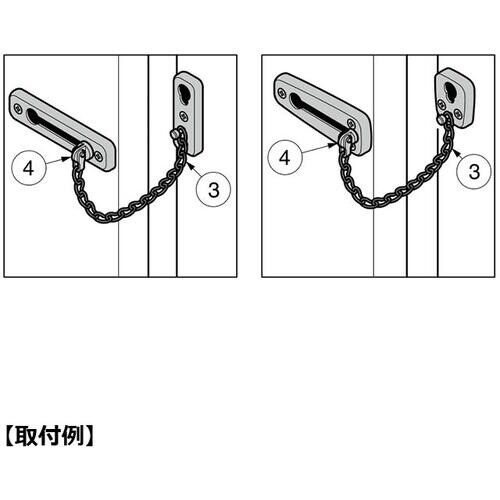 4

3

4

3

【取付例】