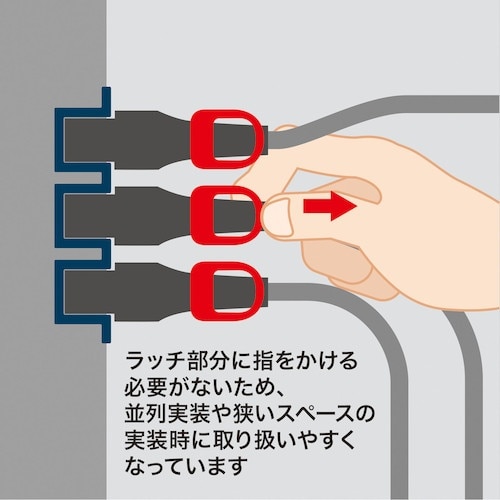 ラッチ部分に指をかける必要がないため、並列実装や狭いスペースの実装時に取り扱いやすくなっています