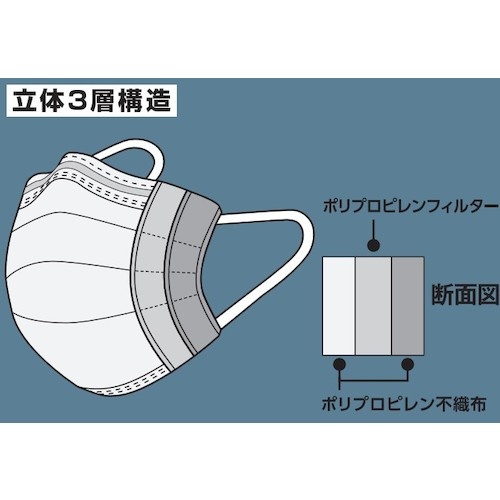 立体3層構造

ポリプロピレンフィルター

断面図

ポリプロピレン不織布