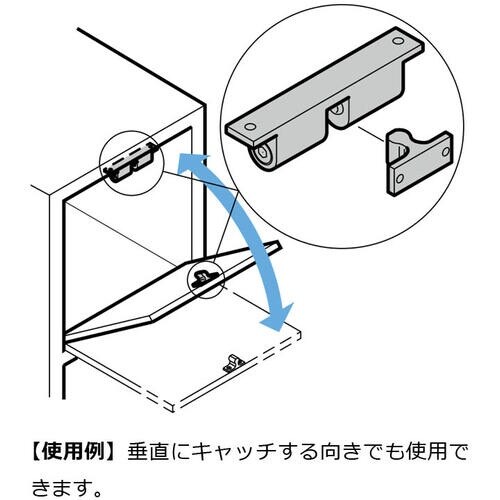 【使用例】垂直にキャッチする向きでも使用できます。