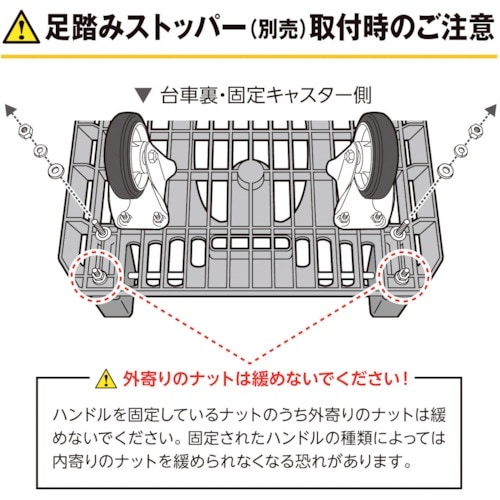 足踏みストッパー(別売)取付時のご注意

▼ 台車裏・固定キャスター側

外寄りのナットは緩めないでください!

ハンドルを固定しているナットのうち外寄りのナットは緩めないでください。固定されたハンドルの種類によっては内寄りのナットを緩められなくなる恐れがあります。