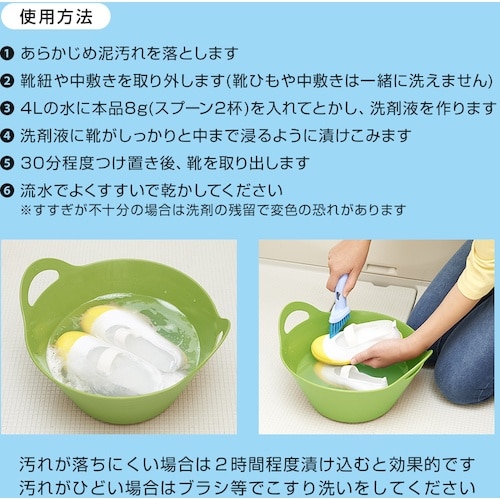 使用方法

❶ あらかじめ泥汚れを落とします
❷ 靴紐や中敷きを取り外します(靴ひもや中敷きは一緒に洗えません)
❸ 4Lの水に本品8g(スプーン2杯)を入れてとかし、洗剤液を作ります
❹ 洗剤液に靴がしっかりと中まで浸るように漬けこみます
❺ 30分程度つけ置き後、靴を取り出します
❻ 流水でよくすすいで乾かしてください
※すすぎが不十分の場合は洗剤の残留で変色の恐れがあります

汚れが落ちにくい場合は２時間程度漬け込むと効果的です
汚れがひどい場合はブラシ等でこすり洗いをしてください