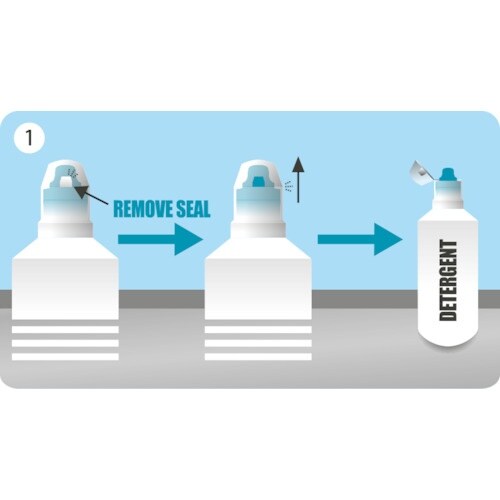 1

REMOVE SEAL

DETERGENT