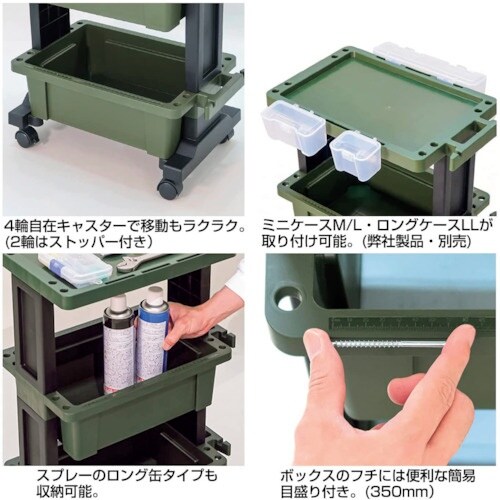 4輪自在キャスターで移動もラクラク。(2輪はストッパー付き)

ミニケースM/L・ロングケースLLが取り付け可能。(弊社製品・別売)

スプレーのロング缶タイプも収納可能。

ボックスのフチには便利な簡易目盛り付き。(350mm)