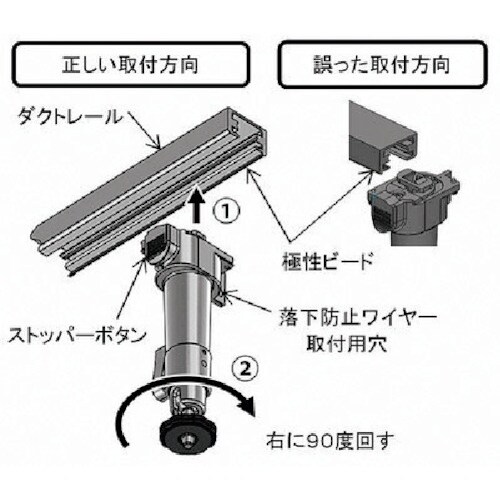 正しい取付方向

誤った取付方向

ダクトレール

①

極性ビード

ストッパーボタン

落下防止ワイヤー取付用穴

②

右に90度回す