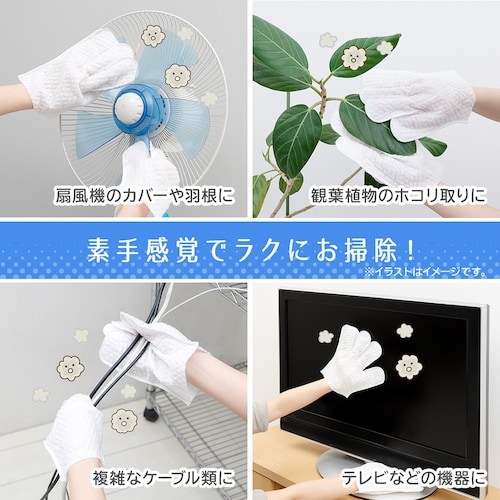 扇風機のカバーや羽根に

観葉植物のホコリ取りに

素手感覚でラクにお掃除！

※イラストはイメージです。

複雑なケーブル類に

テレビなどの機器に