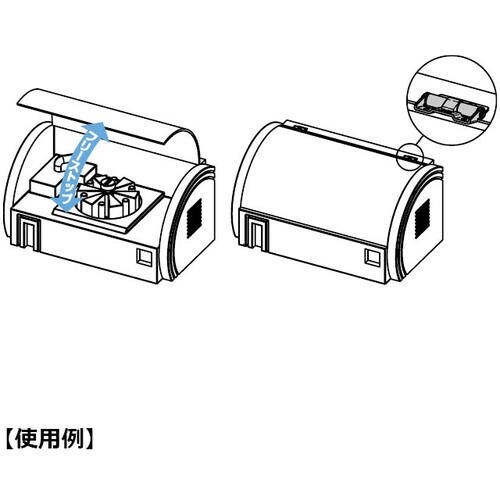 フリーストップ

【使用例】