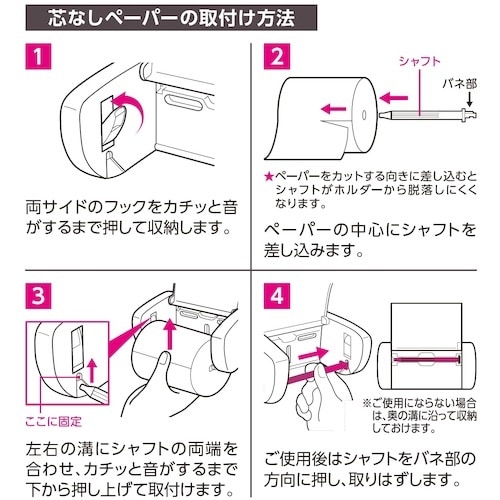 芯なしペーパーの取付け方法

1

両サイドのフックをカチッと音がするまで押して収納します。

2

シャフト

バネ部

★ペーパーをカットする向きに差し込むとシャフトがホルダーから脱落しにくくなります。

ペーパーの中心にシャフトを差し込みます。

3

ここに固定

左右の溝にシャフトの両端を合わせ、カチッと音がするまで下から押し上げて取付けます。

4

※ご使用にならない場合は、奥の溝に沿って収納しておけます。

ご使用後はシャフトをバネ部の方向に押し、取りはずします。