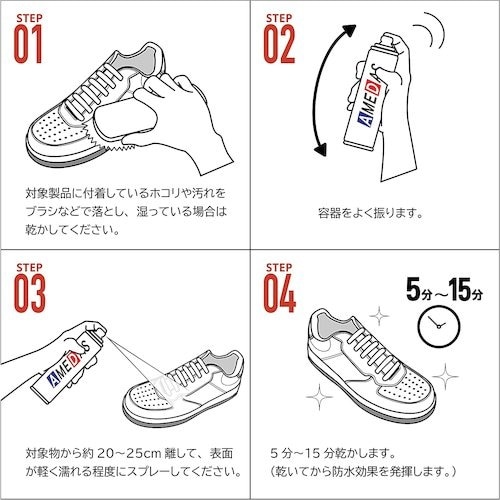 STEP
01

対象製品に付着しているホコリや汚れをブラシなどで落とし、湿っている場合は乾かしてください。

STEP
02

AMEDAS

容器をよく振ります。

STEP
03

AMEDAS

対象物から約 20~25cm 離して、表面が軽く濡れる程度にスプレーしてください。

STEP
04

5分~15分

5 分~15 分乾かします。
(乾いてから防水効果を発揮します。)