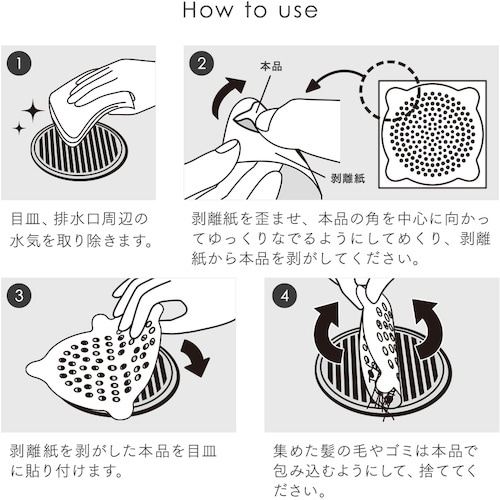 How to use

1

目皿、排水口周辺の水気を取り除きます。

2

本品

剥離紙

剥離紙を歪ませ、本品の角を中心に向かってゆっくりなでるようにしてめくり、剥離紙から本品を剥がしてください。

3

剥離紙を剥がした本品を目皿に貼り付けます。

4

集めた髪の毛やゴミは本品で包み込むようにして、捨ててください。