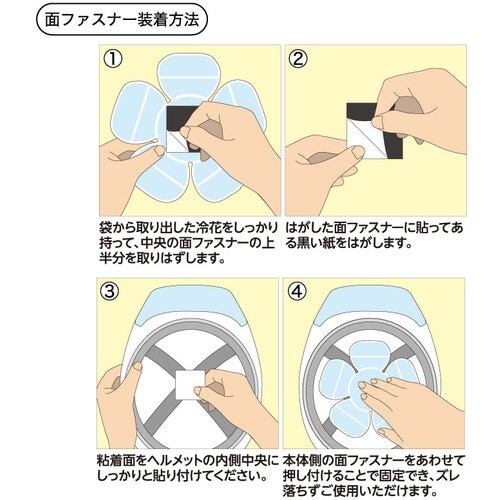 面ファスナー装着方法

①

袋から取り出した冷花をしっかり持って、中央の面ファスナーの上半分を取りはずします。

②

はがした面ファスナーに貼ってある黒い紙をはがします。

③

粘着面をヘルメットの内側中央にしっかりと貼り付けてください。

④

本体側の面ファスナーをあわせて押し付けることで固定でき、ズレ落ちずご使用いただけます。