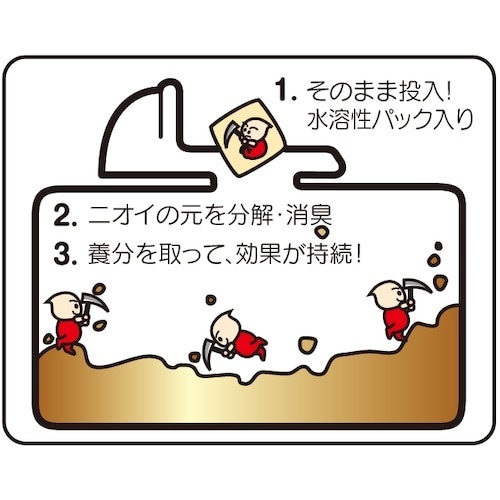 1. そのまま投入!
水溶性パック入り

2. ニオイの元を分解・消臭

3. 養分を取って、効果が持続!