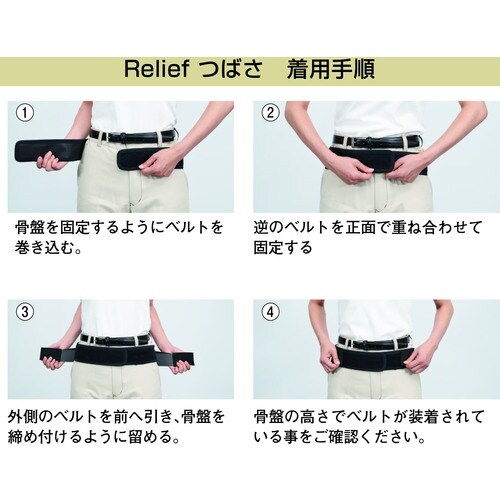 Relief つばさ　着用手順

①

骨盤を固定するようにベルトを巻き込む。

②

逆のベルトを正面で重ね合わせて固定する

③

外側のベルトを前へ引き、骨盤を締め付けるように留める。

④

骨盤の高さでベルトが装着されている事をご確認ください。