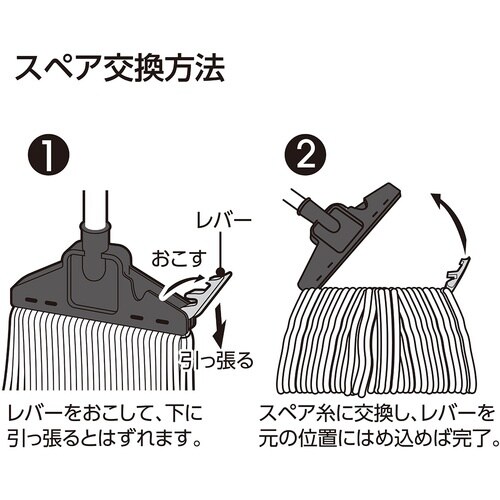 スペア交換方法

❶

レバー

おこす

引っ張る

レバーをおこして、下に引っ張るとはずれます。

❷

スペア糸に交換し、レバーを元の位置にはめ込めば完了。