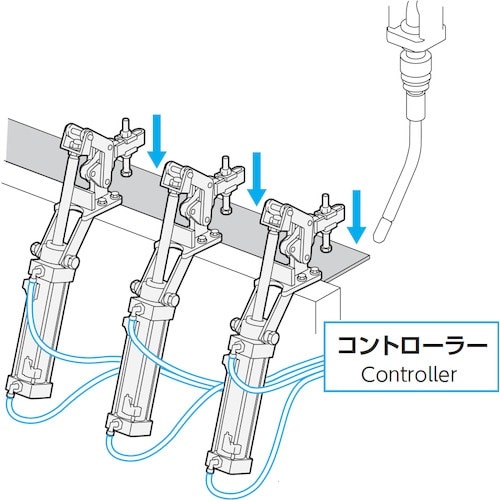 コントローラー
Controller