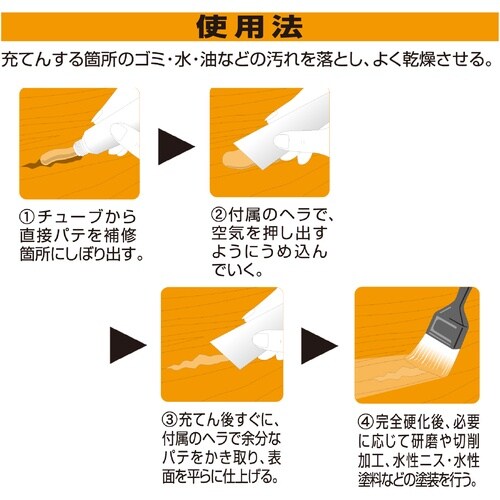 使用法

充てんする箇所のゴミ・水・油などの汚れを落とし、よく乾燥させる。

①チューブから直接パテを補修箇所にしぼり出す。

②付属のヘラで、空気を押し出すようにうめ込んでいく。

③充てん後すぐに、付属のヘラで余分なパテをかき取り、表面を平らに仕上げる。

④完全硬化後、必要に応じて研磨や切削加工、水性ニス・水性塗料などの塗装を行う。