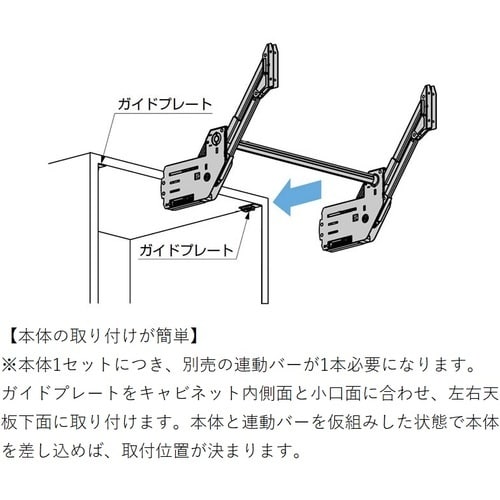 ガイドプレート

ガイドプレート

【本体の取り付けが簡単】
※本体1セットにつき、別売の連動バーが1本必要になります。
ガイドプレートをキャビネット内側面と小口面に合わせ、左右天板下面に取り付けます。本体と連動バーを仮組みした状態で本体を差し込めば、取付位置が決まります。