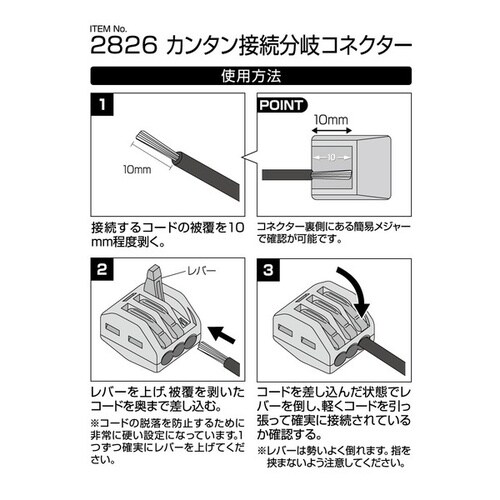 ITEM No.
2826 カンタン接続分岐コネクター

使用方法

1

10mm

接続するコードの被覆を10mm程度剥く。

POINT

10mm

10

コネクター裏側にある簡易メジャーで確認が可能です。

2

レバー

レバーを上げ、被覆を剥いたコードを奥まで差し込む。

※コードの脱落を防止するために非常に硬い設定になっています。1つずつ確実にレバーを上げてください。

3

コードを差し込んだ状態でレバーを倒し、軽くコードを引っ張って確実に接続されているか確認する。

※レバーは勢いよく倒れます。指を挟まないよう注意してください。