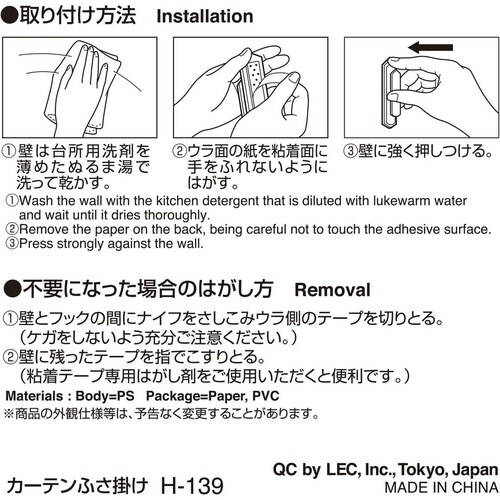 ●取り付け方法　Installation

①壁は台所用洗剤を薄めたぬるま湯で洗って乾かす。

②ウラ面の紙を粘着面に手をふれないようにはがす。

③壁に強く押しつける。

①Wash the wall with the kitchen detergent that is diluted with lukewarm water and wait until it dries thoroughly.
②Remove the paper on the back, being careful not to touch the adhesive surface.
③Press strongly against the wall.

●不要になった場合のはがし方　Removal

①壁とフックの間にナイフをさしこみウラ側のテープを切りとる。
（ケガをしないよう充分ご注意ください。）
②壁に残ったテープを指でこすりとる。
（粘着テープ専用はがし剤をご使用いただくと便利です。）

Materials : Body=PS　Package=Paper, PVC
※商品の外観仕様等は、予告なく変更することがあります。

カーテンふさ掛け　H-139

QC by LEC, Inc., Tokyo, Japan
MADE IN CHINA