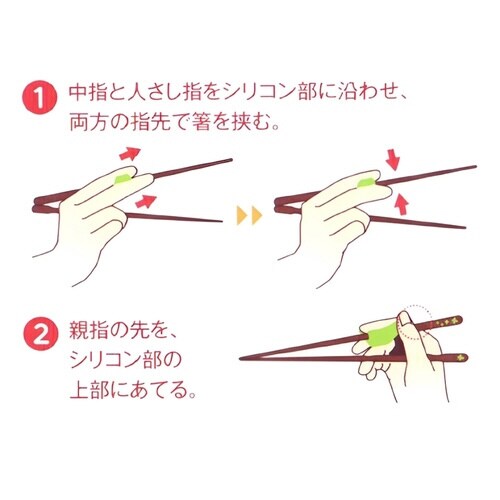 1 中指と人さし指をシリコン部に沿わせ、両方の指先で箸を挟む。

2 親指の先を、シリコン部の上部にあてる。