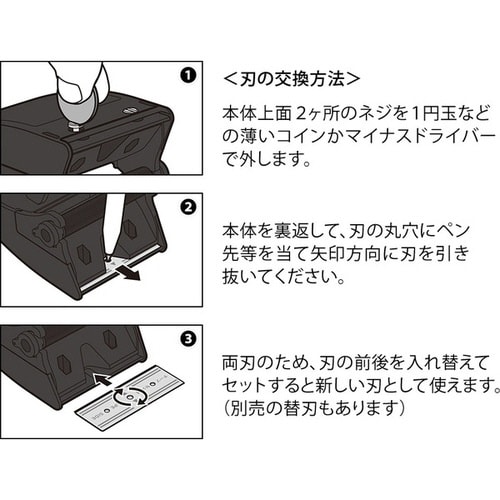 ❶

＜刃の交換方法＞

本体上面２ヶ所のネジを１円玉などの薄いコインかマイナスドライバーで外します。

❷

本体を裏返して、刃の丸穴にペン先等を当て矢印方向に刃を引き抜いてください。

❸

両刃のため、刃の前後を入れ替えてセットすると新しい刃として使えます。（別売の替刃もあります）