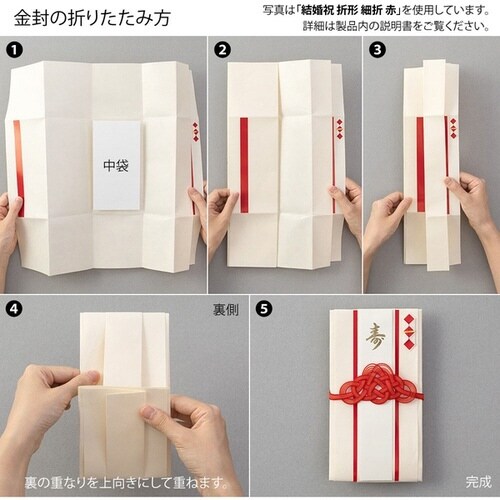 金封の折りたたみ方

写真は「結婚祝 折形 細折 赤」を使用しています。
詳細は製品内の説明書をご覧ください。

❶

中袋

❷

❸

❹

裏側

裏の重なりを上向きにして重ねます。

❺

寿

完成