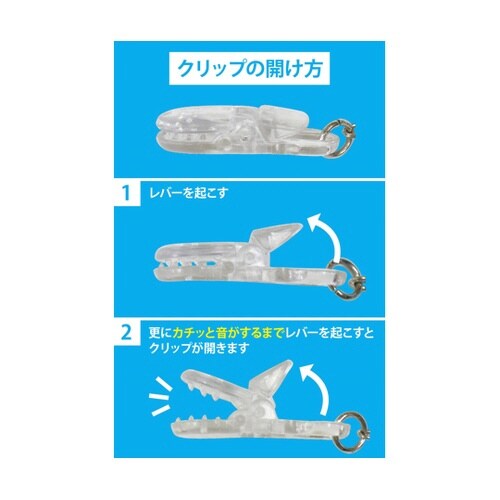 クリップの開け方

1 レバーを起こす

2 更にカチッと音がするまでレバーを起こすとクリップが開きます