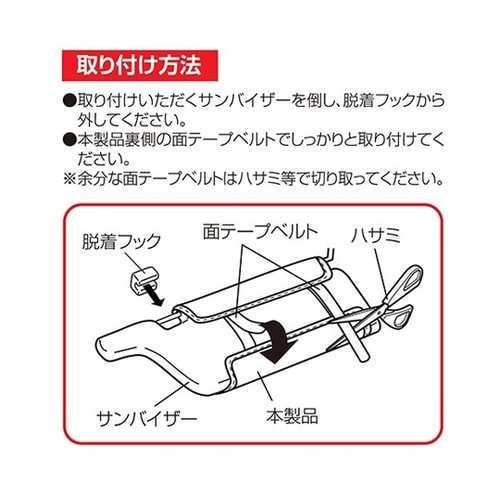 取り付け方法

●取り付けいただくサンバイザーを倒し、脱着フックから外してください。
●本製品裏側の面テープベルトでしっかりと取り付けてください。
※余分な面テープベルトはハサミ等で切り取ってください。

脱着フック
面テープベルト
ハサミ
サンバイザー
本製品