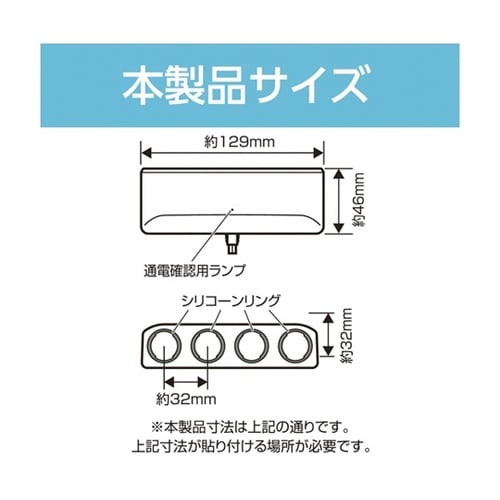 本製品サイズ

約129mm

約46mm

通電確認用ランプ

シリコーンリング

約32mm

約32mm

※本製品寸法は上記の通りです。
上記寸法が貼り付ける場所が必要です。