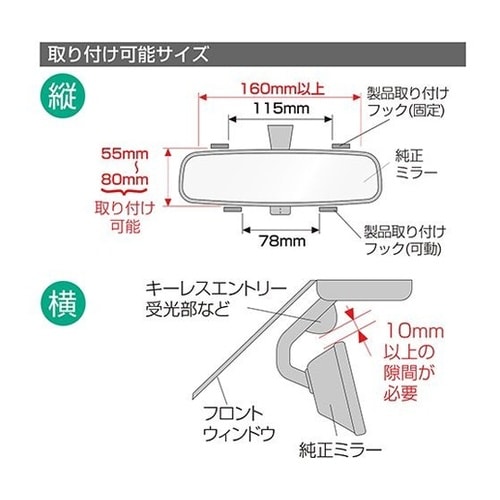 取り付け可能サイズ

縦

160mm以上

115mm

製品取り付けフック(固定)

55mm ~ 80mm 取り付け可能

純正ミラー

78mm

製品取り付けフック(可動)

横

キーレスエントリー受光部など

10mm以上の隙間が必要

フロントウィンドウ

純正ミラー