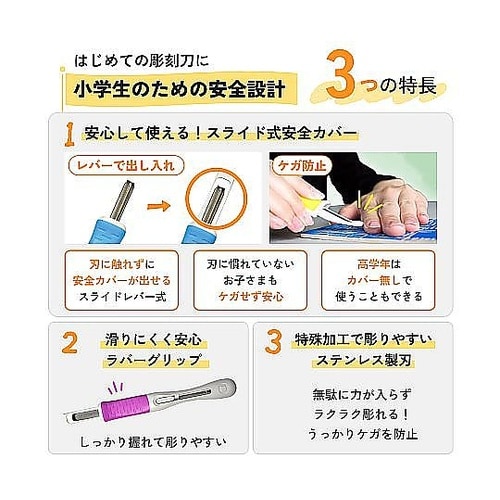 はじめての彫刻刀に
小学生のための安全設計

3つの特長

1 安心して使える！スライド式安全カバー

レバーで出し入れ

ケガ防止

刃に触れずに
安全カバーが出せる
スライドレバー式

刃に慣れていない
お子さまも
ケガせず安心

高学年は
カバー無しで
使うこともできる

2 滑りにくく安心
ラバーグリップ

しっかり握れて彫りやすい

3 特殊加工で彫りやすい
ステンレス製刃

無駄に力が入らず
ラクラク彫れる！
うっかりケガを防止