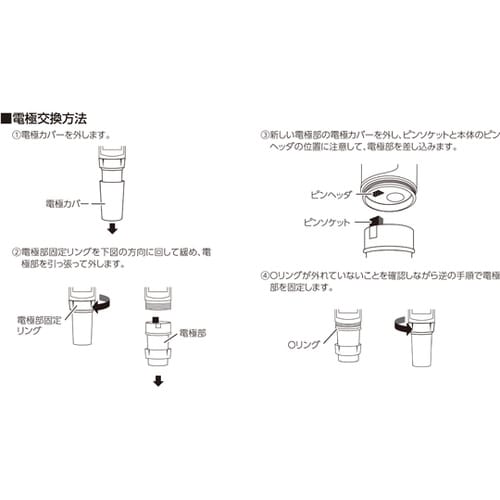 ■電極交換方法

①電極カバーを外します。

電極カバー

②電極部固定リングを下図の方向に回して緩め、電極部を引っ張って外します。

電極部固定リング

電極部

③新しい電極部の電極カバーを外し、ピンソケットと本体のピンヘッダの位置に注意して、電極部を差し込みます。

ピンヘッダ

ピンソケット

④Oリングが外れていないことを確認しながら逆の手順で電極部を固定します。

Oリング