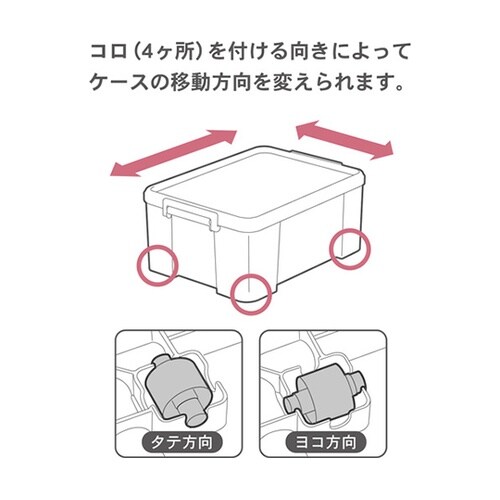 コロ（4ヶ所）を付ける向きによって
ケースの移動方向を変えられます。

タテ方向

ヨコ方向