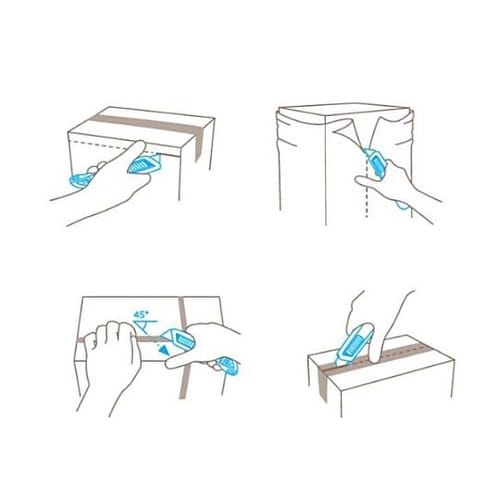 45°