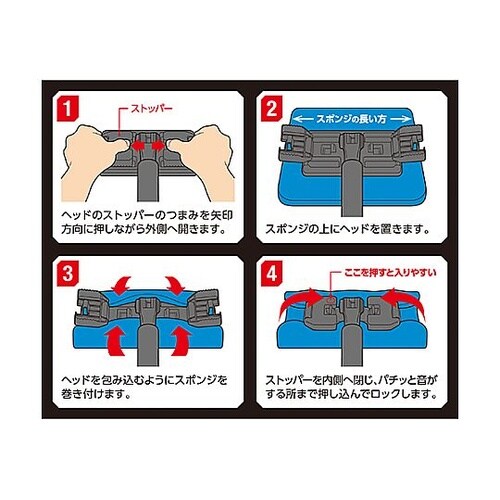 1

ストッパー

ヘッドのストッパーのつまみを矢印方向に押しながら外側へ開きます。

2

スポンジの長い方

スポンジの上にヘッドを置きます。

3

ヘッドを包み込むようにスポンジを巻き付けます。

4

ここを押すと入りやすい

ストッパーを内側へ閉じ、パチッと音がする所まで押し込んでロックします。