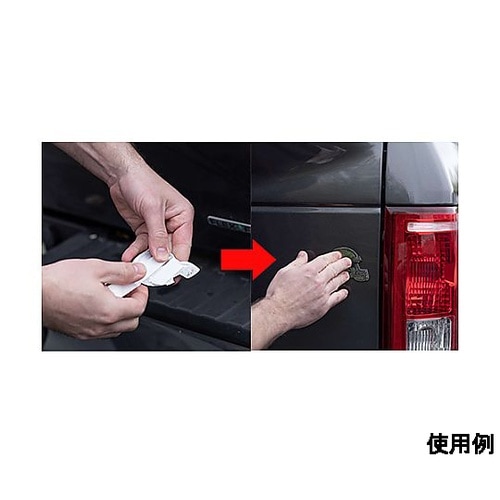 使用例