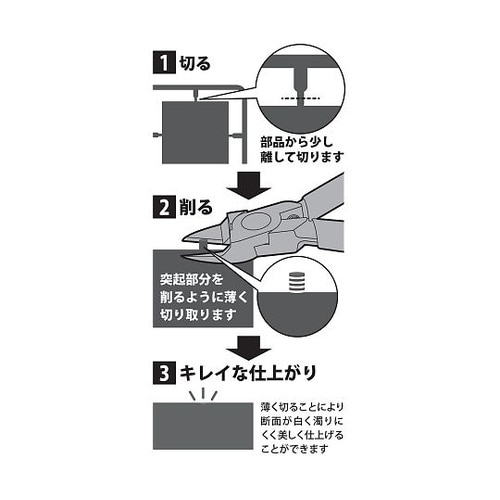 1 切る

部品から少し離して切ります

2 削る

突起部分を削るように薄く切り取ります

3 キレイな仕上がり

薄く切ることにより断面が白く濁りにくく美しく仕上げることができます