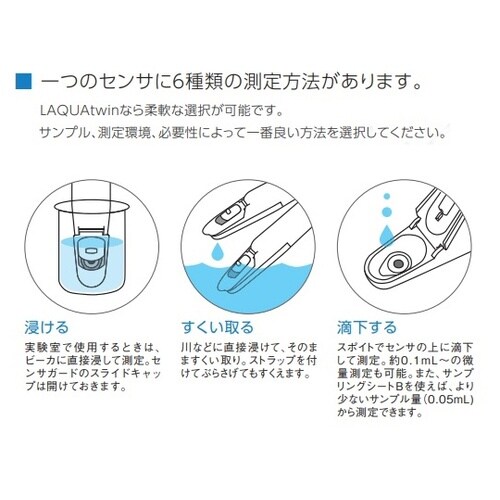 ■ 一つのセンサに6種類の測定方法があります。

LAQUAtwinなら柔軟な選択が可能です。
サンプル、測定環境、必要性によって一番良い方法を選択してください。

浸ける

実験室で使用するときは、ビーカに直接浸して測定。センサガードのスライドキャップは開けておきます。

すくい取る

川などに直接浸けて、そのまますくい取り。ストラップを付けてぶらさげてもすくえます。

滴下する

スポイトでセンサの上に滴下して測定。約0.1mL～の微量測定も可能。また、サンプリングシートBを使えば、より少ないサンプル量（0.05mL）から測定できます。