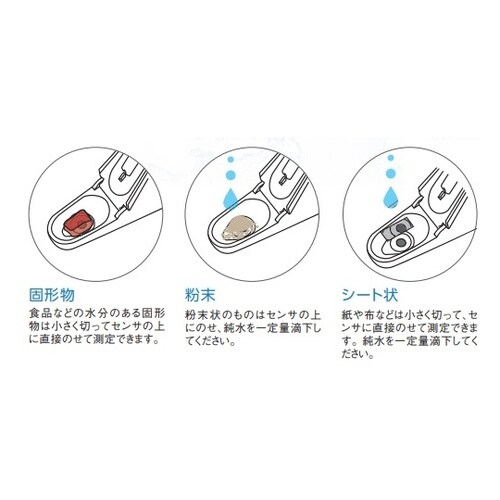 固形物

食品などの水分のある固形物は小さく切ってセンサの上に直接のせて測定できます。

粉末

粉末状のものはセンサの上にのせ、純水を一定量滴下してください。

シート状

紙や布などは小さく切って、センサに直接のせて測定できます。純水を一定量滴下してください。