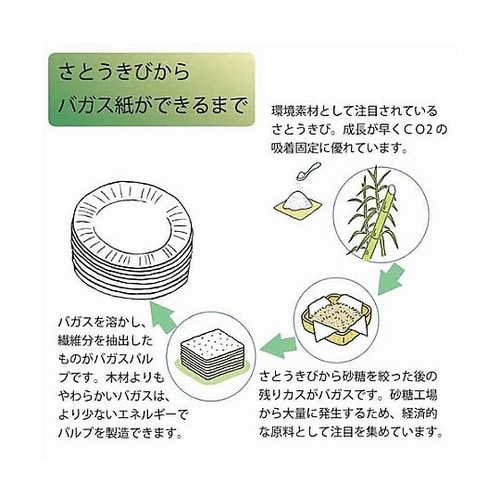 さとうきびから
バガス紙ができるまで

環境素材として注目されているさとうきび。成長が早くCO2の吸着固定に優れています。

さとうきびから砂糖を絞った後の残りカスがバガスです。砂糖工場から大量に発生するため、経済的な原料として注目を集めています。

バガスを溶かし、繊維分を抽出したものがバガスパルプです。木材よりもやわらかいバガスは、より少ないエネルギーでパルプを製造できます。