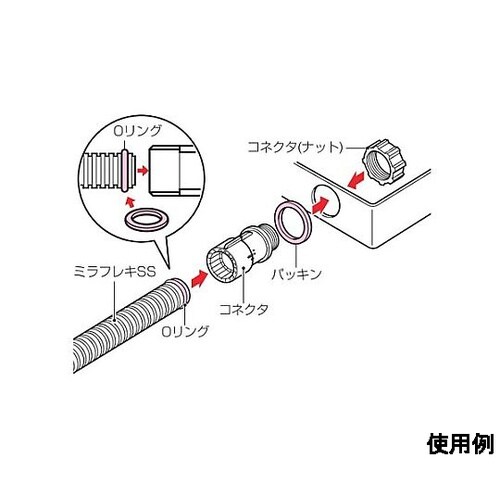 Oリング

コネクタ(ナット)

ミラフレキSS

パッキン

コネクタ

Oリング

使用例