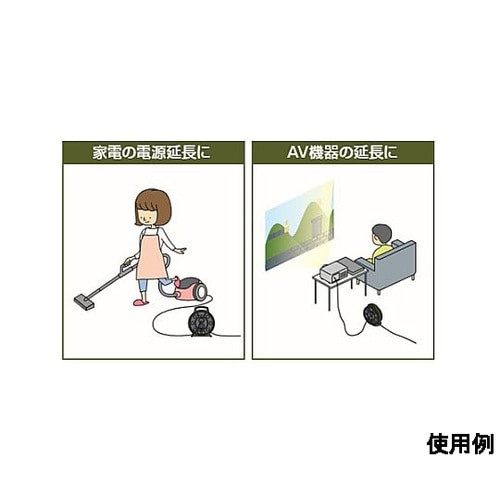 家電の電源延長に

AV機器の延長に

使用例