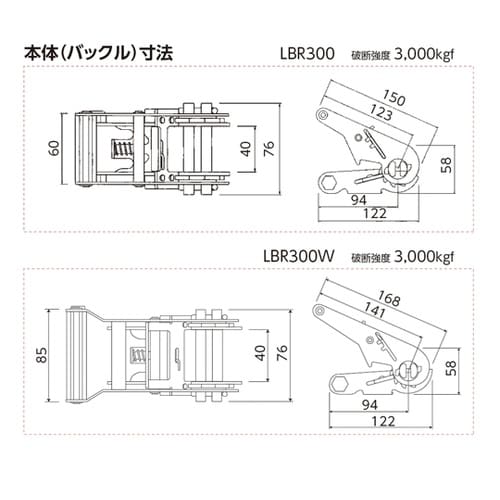 本体（バックル）寸法

LBR300　破断強度 3,000kgf

60

40

76

150

123

58

94

122

LBR300W　破断強度 3,000kgf

85

40

76

168

141

58

94

122