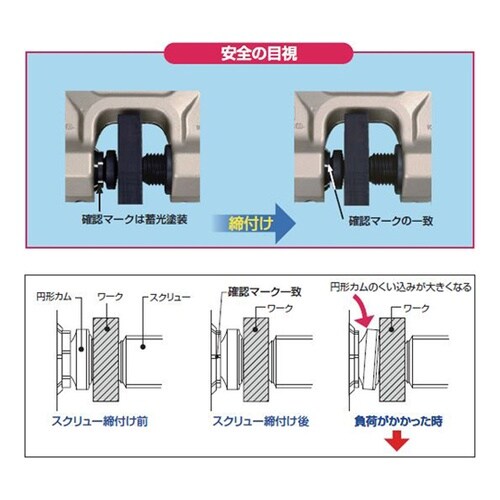 安全の目視

確認マークは蓄光塗装

締付け

確認マークの一致

円形カム
ワーク
スクリュー
スクリュー締付け前

確認マーク一致
ワーク
スクリュー締付け後

円形カムのくい込みが大きくなる
ワーク
負荷がかかった時