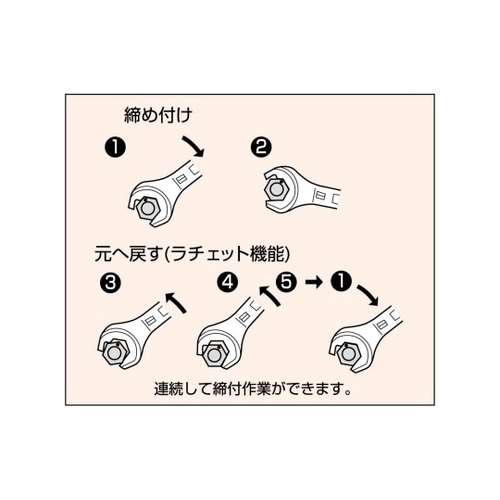 締め付け

❶

❷

元へ戻す(ラチェット機能)

❸

❹

❺ → ❶

連続して締付作業ができます。