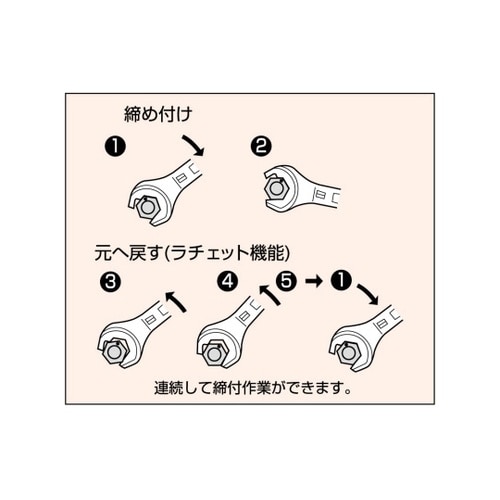 締め付け

❶

❷

元へ戻す(ラチェット機能)

❸

❹

❺ → ❶

連続して締付作業ができます。