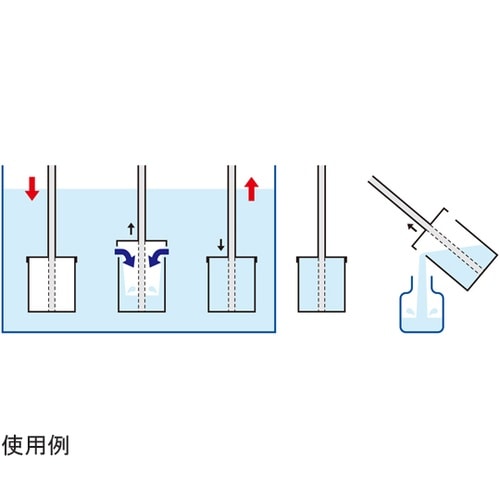 使用例