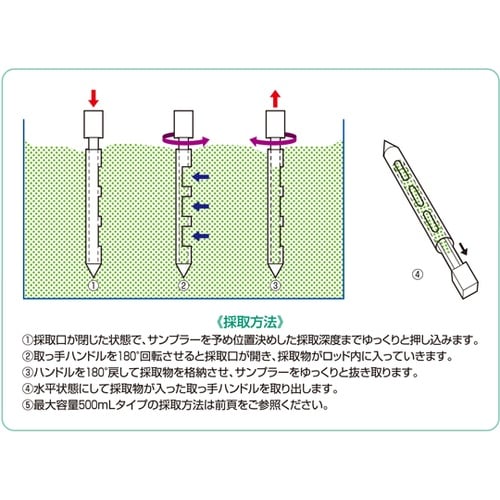 ①

②

③

④

《採取方法》

①採取口が閉じた状態で、サンプラーを予め位置決めした採取深度までゆっくりと押し込みます。
②取っ手ハンドルを180°回転させると採取口が開き、採取物がロッド内に入っていきます。
③ハンドルを180°戻して採取物を格納させ、サンプラーをゆっくりと抜き取ります。
④水平状態にして採取物が入った取っ手ハンドルを取り出します。
⑤最大容量500mLタイプの採取方法は前頁をご参照ください。