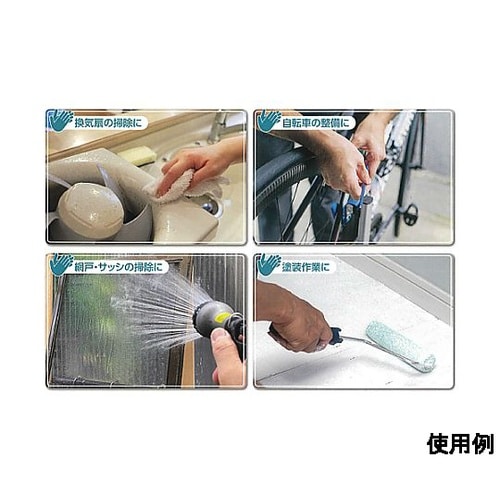 換気扇の掃除に

自転車の整備に

網戸・サッシの掃除に

塗装作業に

使用例