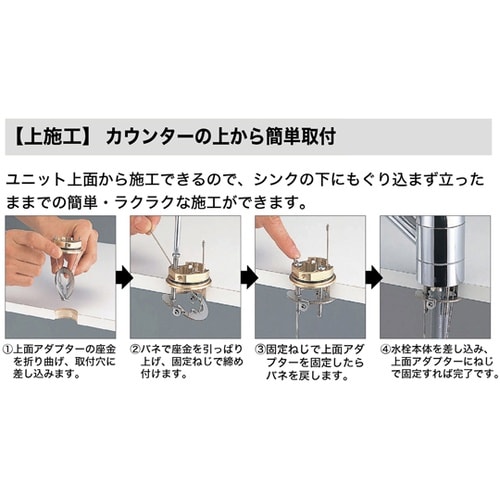 【上施工】 カウンターの上から簡単取付

ユニット上面から施工できるので、シンクの下にもぐり込まず立ったままでの簡単・ラクラクな施工ができます。

①上面アダプターの座金を折り曲げ、取付穴に差し込みます。

②バネで座金を引っぱり上げ、固定ねじで締め付けます。

③固定ねじで上面アダプターを固定したらバネを戻します。

④水栓本体を差し込み、上面アダプターにねじで固定すれば完了です。